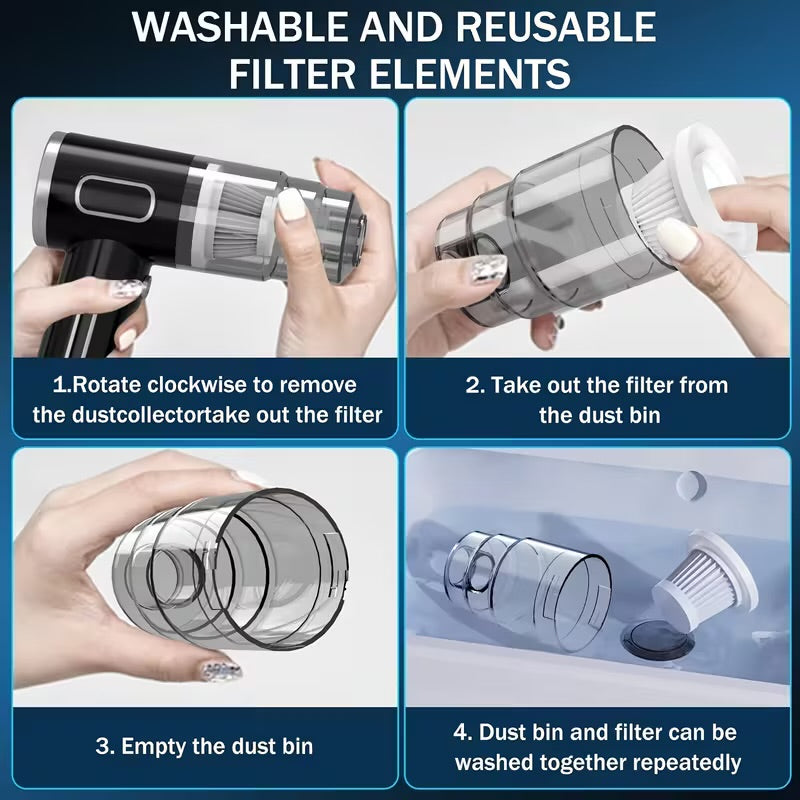 WASHABLE AND REUSABLE FILTER ELEMENTS

1.Rotate clockwise to remove the dustcollectortake out the filter

2. Take out the filter from the dust bin

3. Empty the dust bin

4. Dust bin and filter can be washed together repeatedly